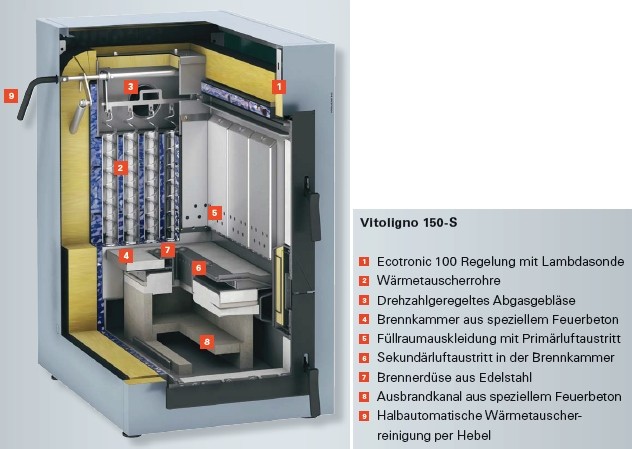 9
3
1
2
5
4
7
6
8

Vitoligno 150-S

1 Ecotronic 100 Regelung mit Lambdasonde
2 Wärmetauscherrohre
3 Drehzahlgeregeltes Abgasgebläse
4 Brennkammer aus speziellem Feuerbeton
5 Füllraumauskleidung mit Primärluftaustritt
6 Sekundärluftaustritt in der Brennkammer
7 Brennerdüse aus Edelstahl
8 Ausbrandkanal aus speziellem Feuerbeton
9 Halbautomatische Wärmetauscherreinigung per Hebel