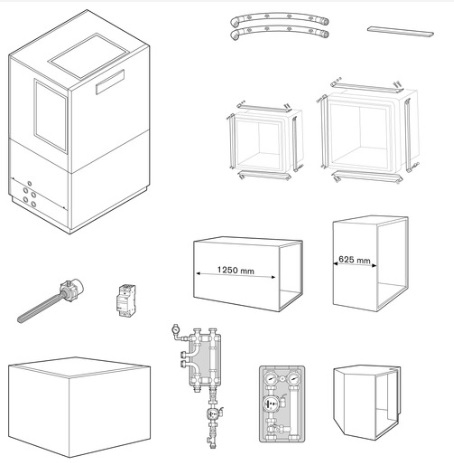 1250 mm

625 mm